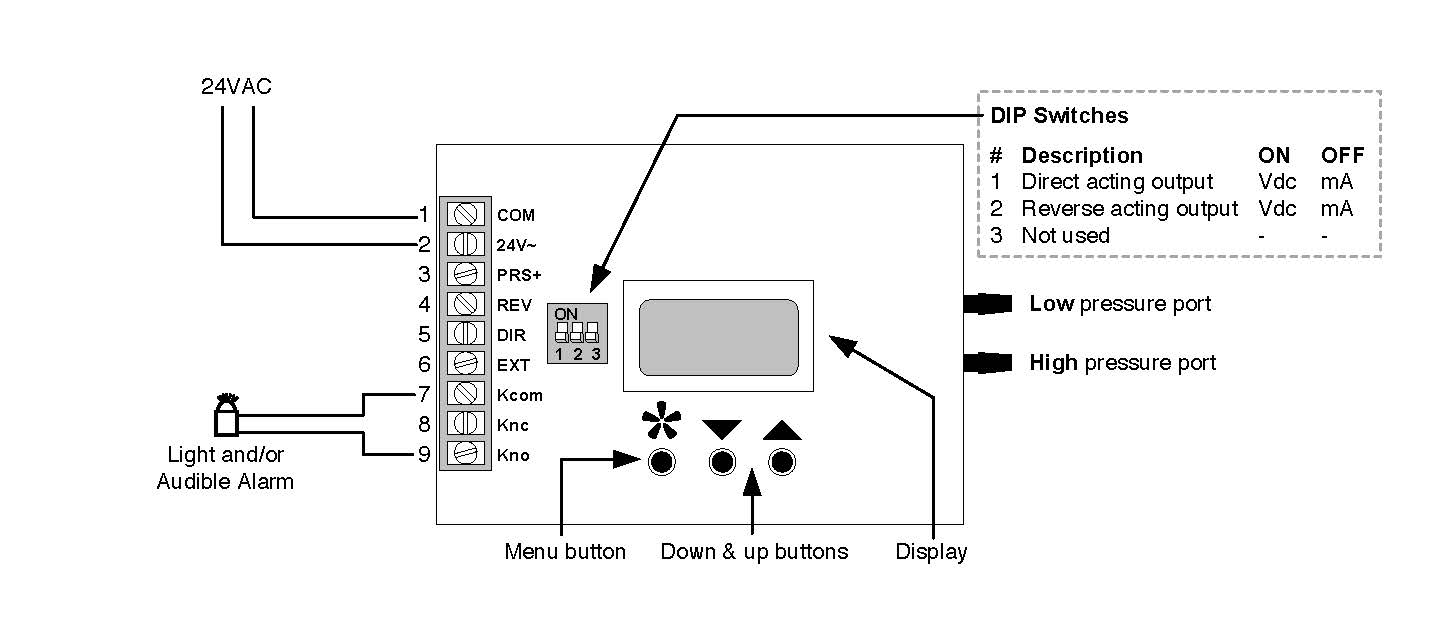 24VAC

DIP Switches

| # | Description | ON | OFF |
|---|---|---|---|
| 1 | Direct acting output | Vdc | mA |
| 2 | Reverse acting output | Vdc | mA |
| 3 | Not used | - | - |

1 COM
2 24V~
3 PRS+
4 REV
5 DIR
6 EXT
7 Kcom
8 Knc
9 Kno

ON
1 2 3

Low pressure port

High pressure port

Light and/or Audible Alarm

Menu button

Down & up buttons

Display