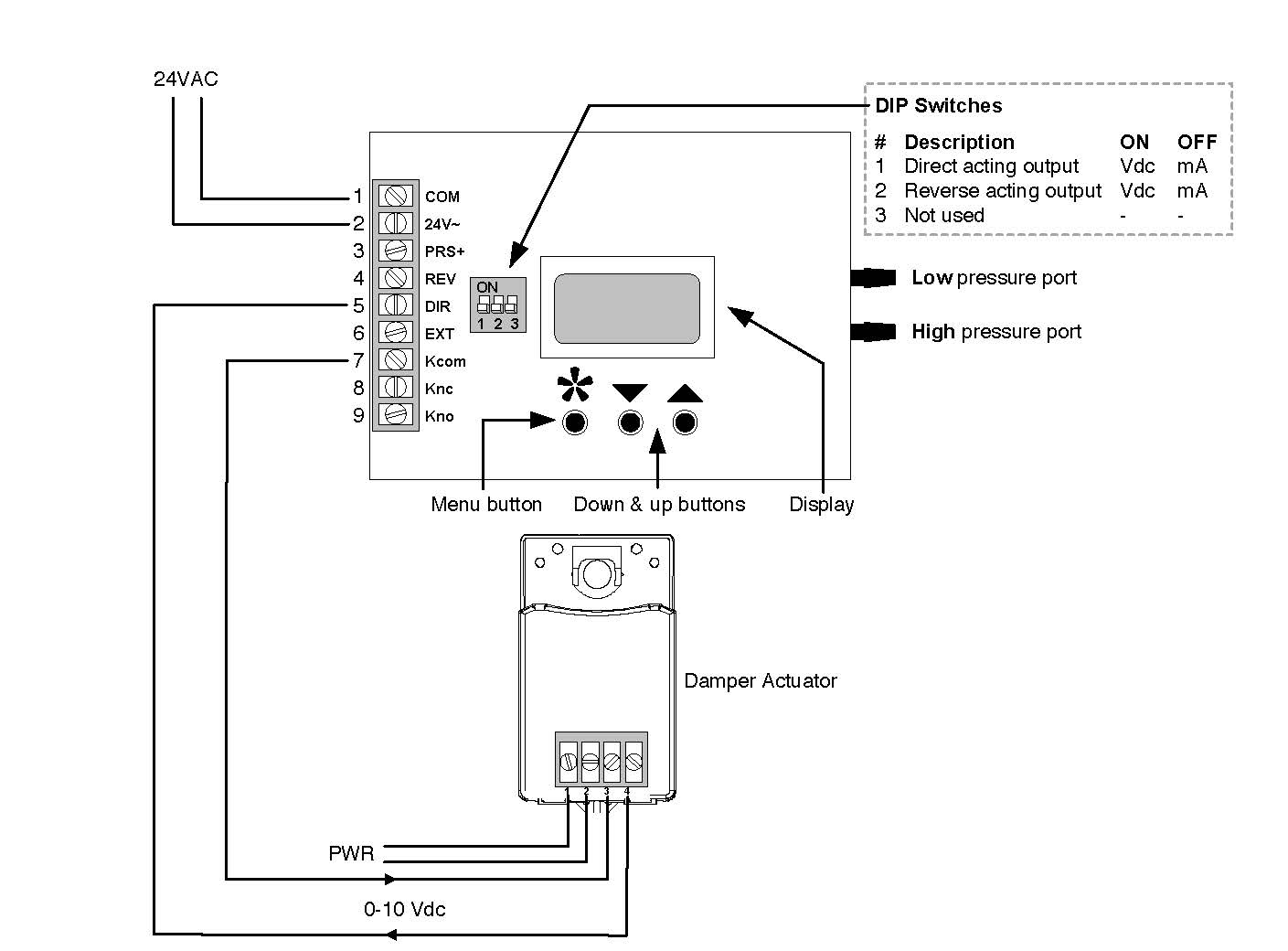 24VAC

DIP Switches

| # | Description | ON | OFF |
|---|---|---|---|
| 1 | Direct acting output | Vdc | mA |
| 2 | Reverse acting output | Vdc | mA |
| 3 | Not used | - | - |

1 COM
2 24V~
3 PRS+
4 REV
5 DIR
6 EXT
7 Kcom
8 Knc
9 Kno

ON
1 2 3

Low pressure port
High pressure port

Menu button
Down & up buttons
Display

Damper Actuator

1 2 3 4

PWR

0-10 Vdc